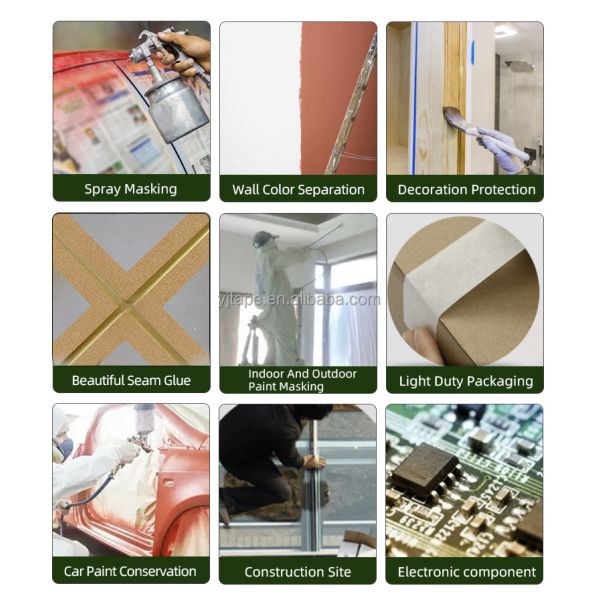 Spray Masking

Wall Color Separation

Decoration Protection

Beautiful Seam Glue

yjtape.en.alibaba.com

Indoor And Outdoor Paint Masking

Light Duty Packaging

Car Paint Conservation

Construction Site

Electronic component