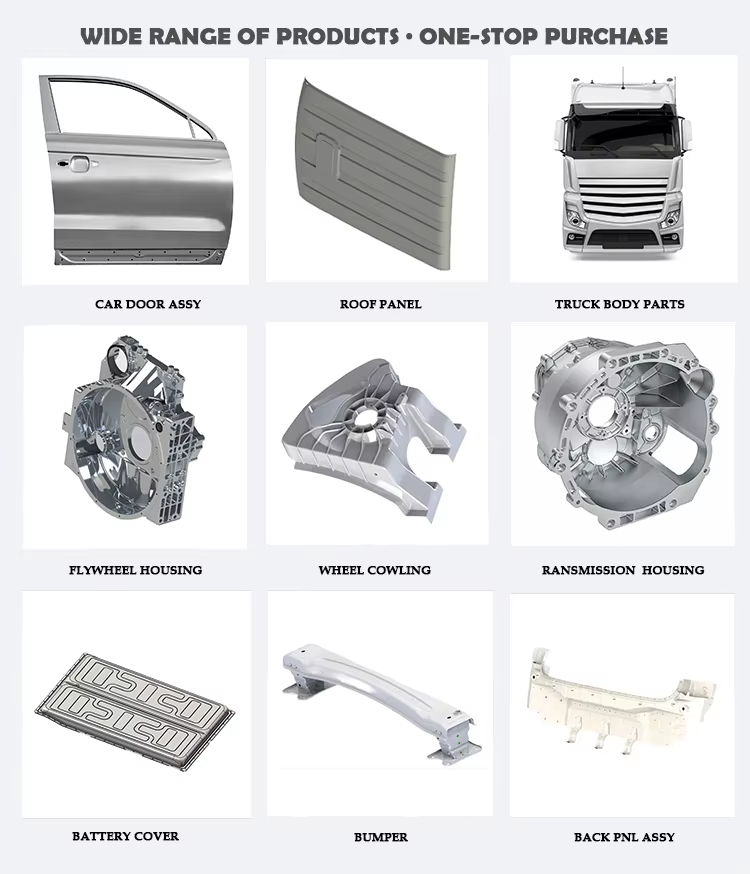 WIDE RANGE OF PRODUCTS • ONE-STOP PURCHASE

CAR DOOR ASSY

ROOF PANEL

TRUCK BODY PARTS

FLYWHEEL HOUSING

WHEEL COWLING

RANSMISSION HOUSING

BATTERY COVER

BUMPER

BACK PNL ASSY