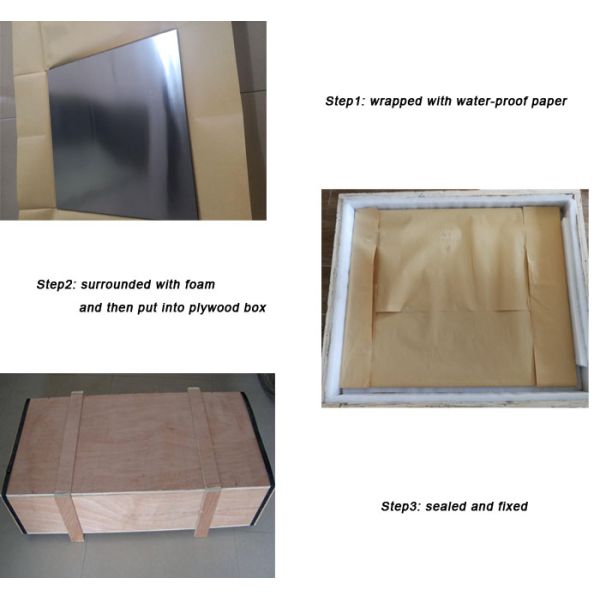 Step1: wrapped with water-proof paper

Step2: surrounded with foam and then put into plywood box

Step3: sealed and fixed