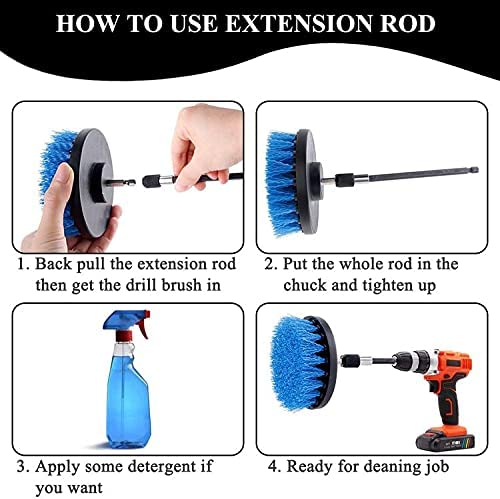 HOW TO USE EXTENSION ROD

1. Back pull the extension rod then get the drill brush in

2. Put the whole rod in the chuck and tighten up

3. Apply some detergent if you want

4. Ready for deaning job