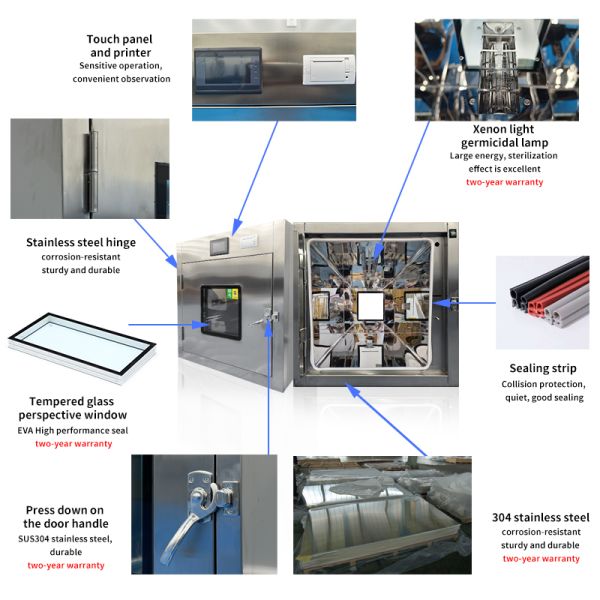 Touch panel and printer
Sensitive operation, convenient observation

Xenon light germicidal lamp
Large energy, sterilization effect is excellent
two-year warranty

Stainless steel hinge
corrosion-resistant sturdy and durable

Sealing strip
Collision protection, quiet, good sealing

Tempered glass perspective window
EVA High performance seal
two-year warranty

Press down on the door handle
SUS304 stainless steel, durable
two-year warranty

304 stainless steel
corrosion-resistant sturdy and durable
two-year warranty