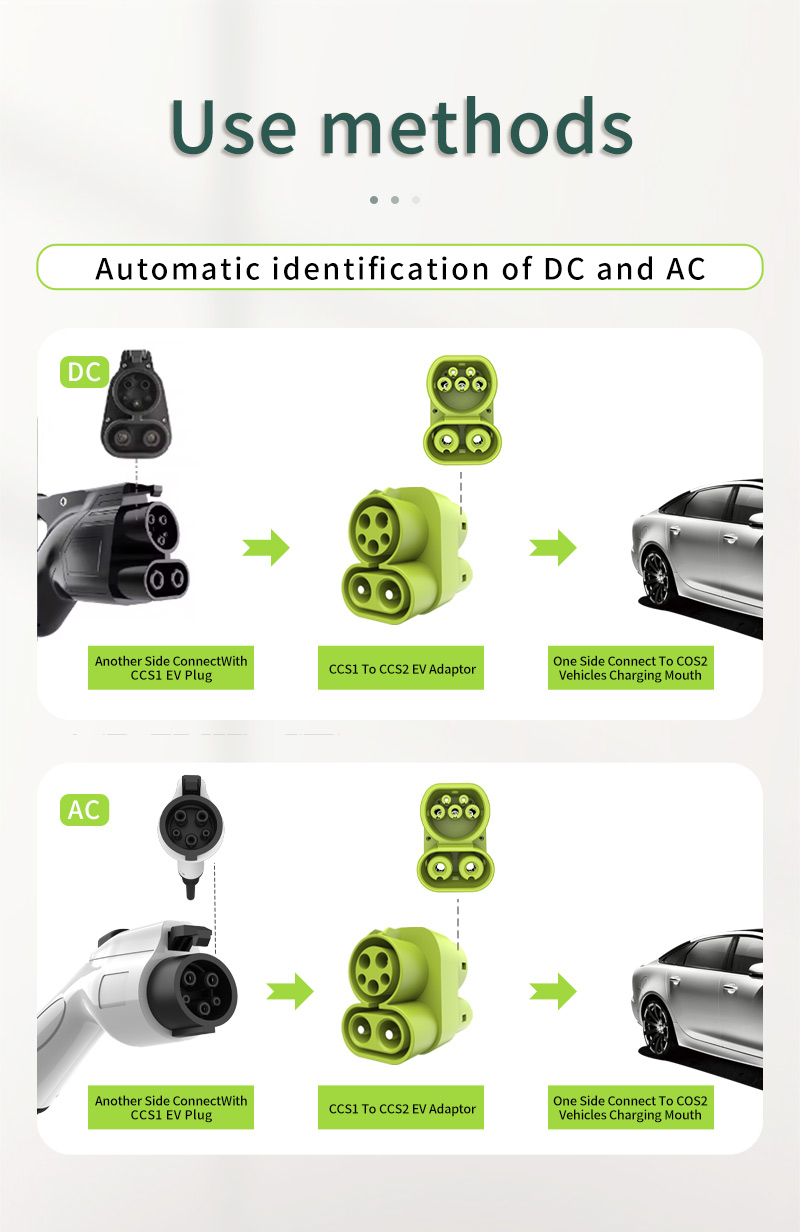 Use methods

Automatic identification of DC and AC

DC

Another Side ConnectWith CCS1 EV Plug

CCS1 To CCS2 EV Adaptor

One Side Connect To COS2 Vehicles Charging Mouth

AC

Another Side ConnectWith CCS1 EV Plug

CCS1 To CCS2 EV Adaptor

One Side Connect To COS2 Vehicles Charging Mouth