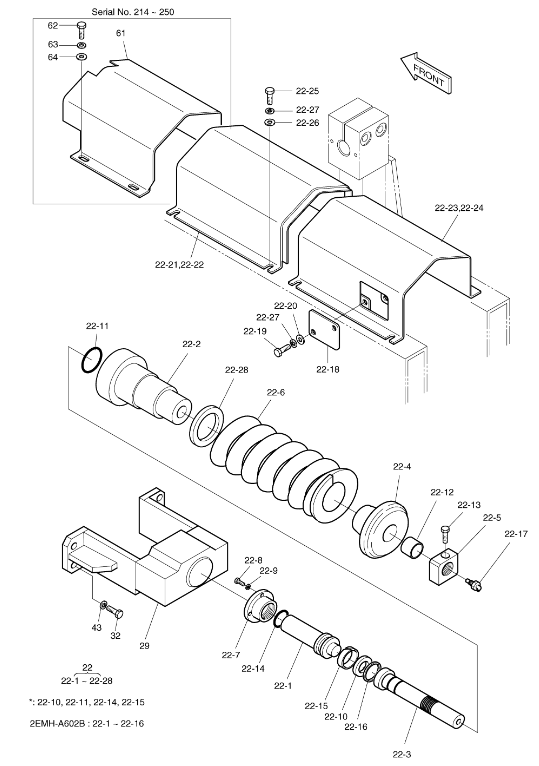 Serial No. 214 ~ 250

62
63
64
61

FRONT

22-25
22-27
22-26

22-23,22-24

22-21,22-22

22-20
22-27
22-19
22-18

22-11
22-2
22-28
22-6

22-4
22-12
22-13
22-5
22-17

22-8
22-9

43
32
29
22-7
22-14
22-1
22-15
22-10
22-16
22-3

22
22-1 ~ 22-28

*: 22-10, 22-11, 22-14, 22-15

2EMH-A602B : 22-1 ~ 22-16