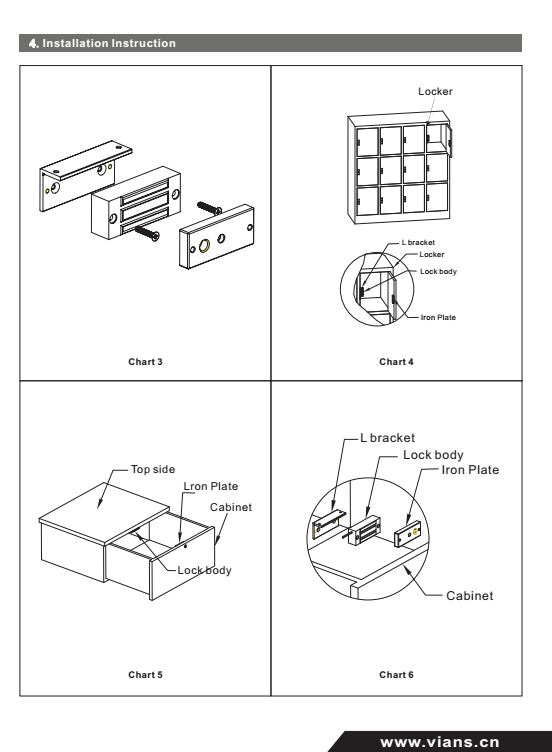 4. Installation Instruction

Chart 3

Locker

L bracket
Locker
Lock body
Iron Plate

Chart 4

Top side
Lron Plate
Cabinet
Lock body

Chart 5

L bracket
Lock body
Iron Plate
Cabinet

Chart 6

www.vians.cn