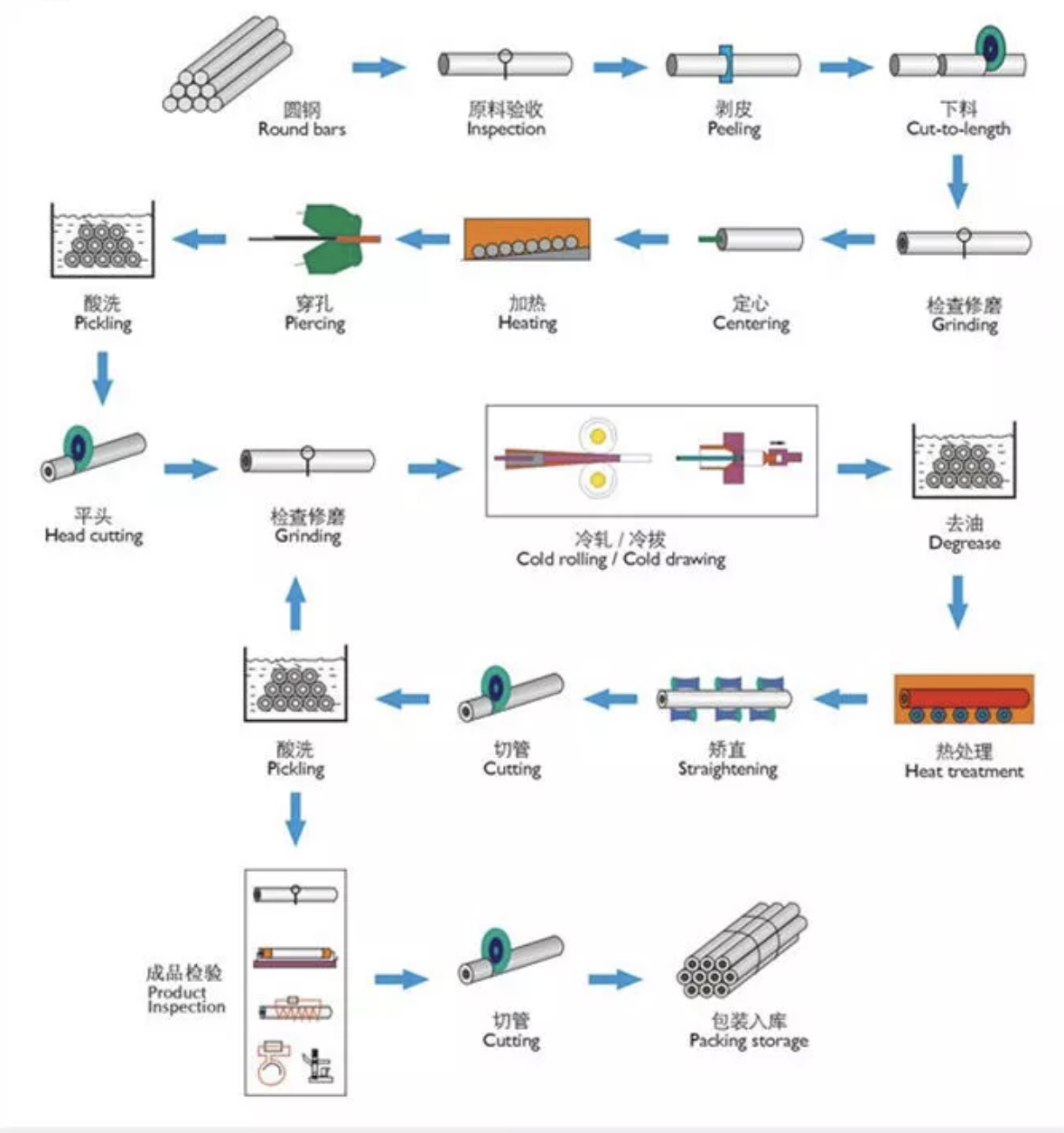 圆钢
Round bars

原料验收
Inspection

剥皮
Peeling

下料
Cut-to-length

检查修磨
Grinding

定心
Centering

加热
Heating

穿孔
Piercing

酸洗
Pickling

平头
Head cutting

检查修磨
Grinding

冷轧 / 冷拔
Cold rolling / Cold drawing

去油
Degrease

热处理
Heat treatment

矫直
Straightening

切管
Cutting

酸洗
Pickling

成品检验
Product Inspection

切管
Cutting

包装入库
Packing storage