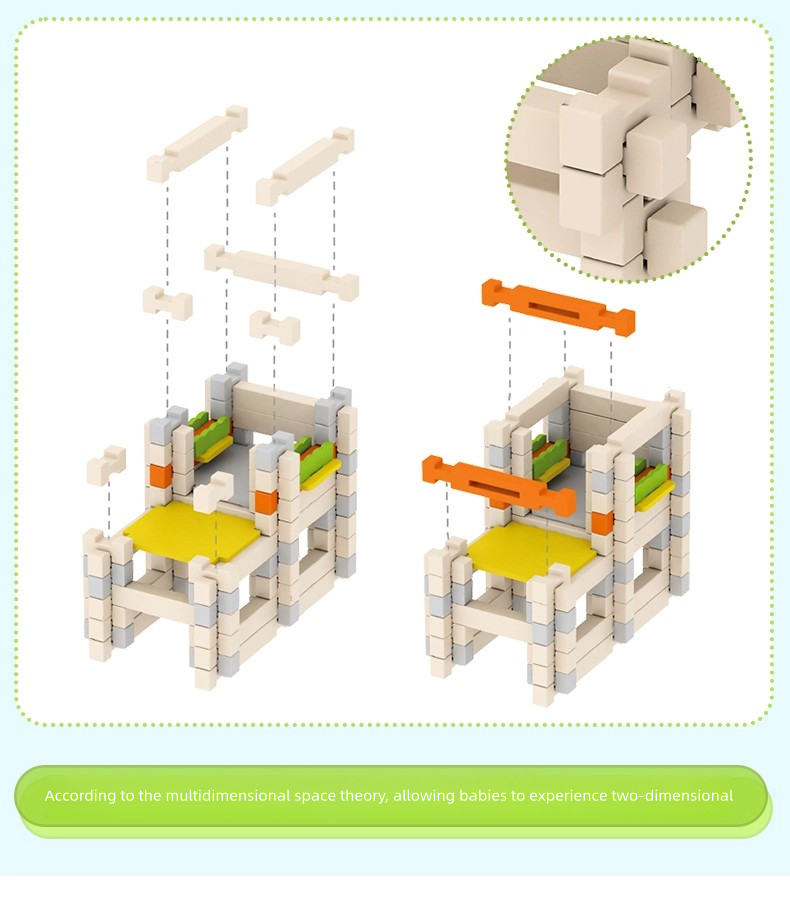 According to the multidimensional space theory, allowing babies to experience two-dimensional