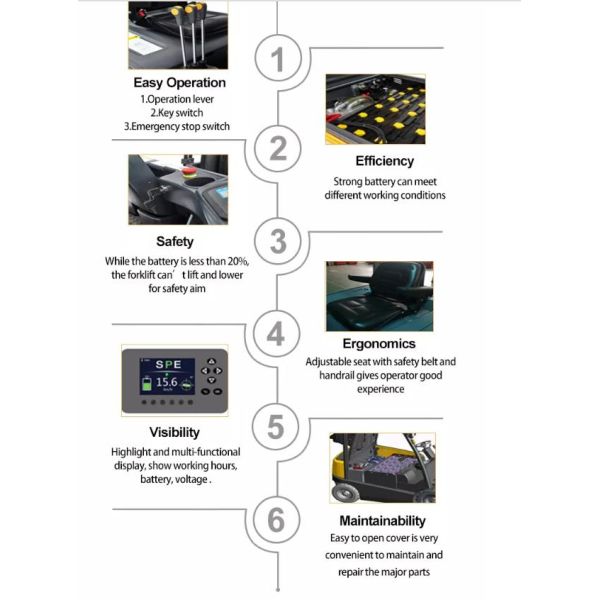 1

Easy Operation
1.Operation lever
2.Key switch
3.Emergency stop switch

2

Efficiency
Strong battery can meet different working conditions

3

Safety
While the battery is less than 20%, the forklift can' t lift and lower for safety aim

4

Ergonomics
Adjustable seat with safety belt and handrail gives operator good experience

SPE
15.6
km/h

5

Visibility
Highlight and multi-functional display, show working hours, battery, voltage .

6

Maintainability
Easy to open cover is very convenient to maintain and repair the major parts