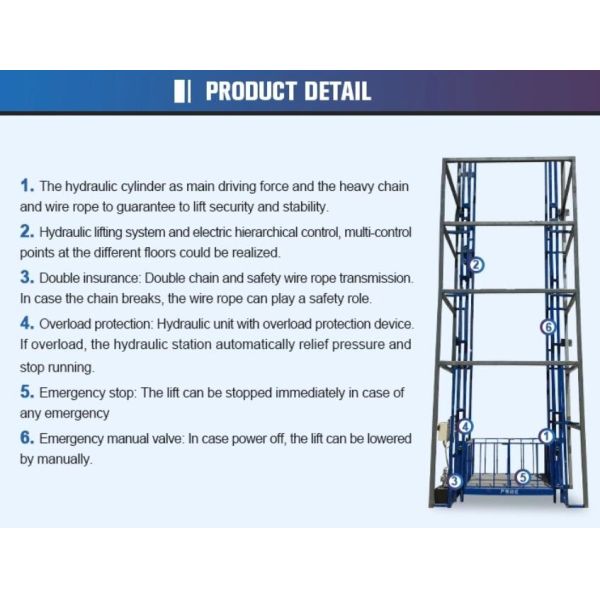 PRODUCT DETAIL

1. The hydraulic cylinder as main driving force and the heavy chain and wire rope to guarantee to lift security and stability.

2. Hydraulic lifting system and electric hierarchical control, multi-control points at the different floors could be realized.

3. Double insurance: Double chain and safety wire rope transmission. In case the chain breaks, the wire rope can play a safety role.

4. Overload protection: Hydraulic unit with overload protection device. If overload, the hydraulic station automatically relief pressure and stop running.

5. Emergency stop: The lift can be stopped immediately in case of any emergency

6. Emergency manual valve: In case power off, the lift can be lowered by manually.

2
6
4
1
3
5