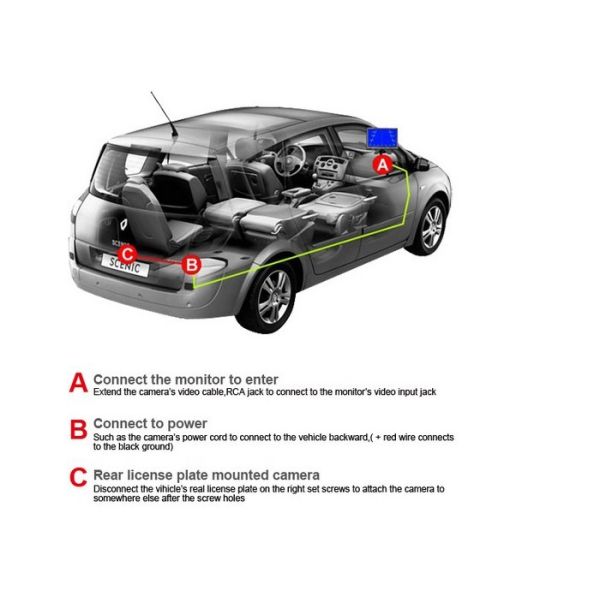 A

C

SCENIC

B

A Connect the monitor to enter
Extend the camera's video cable,RCA jack to connect to the monitor's video input jack

B Connect to power
Such as the camera's power cord to connect to the vehicle backward,( + red wire connects to the black ground)

C Rear license plate mounted camera
Disconnect the vihicle's real license plate on the right set screws to attach the camera to somewhere else after the screw holes