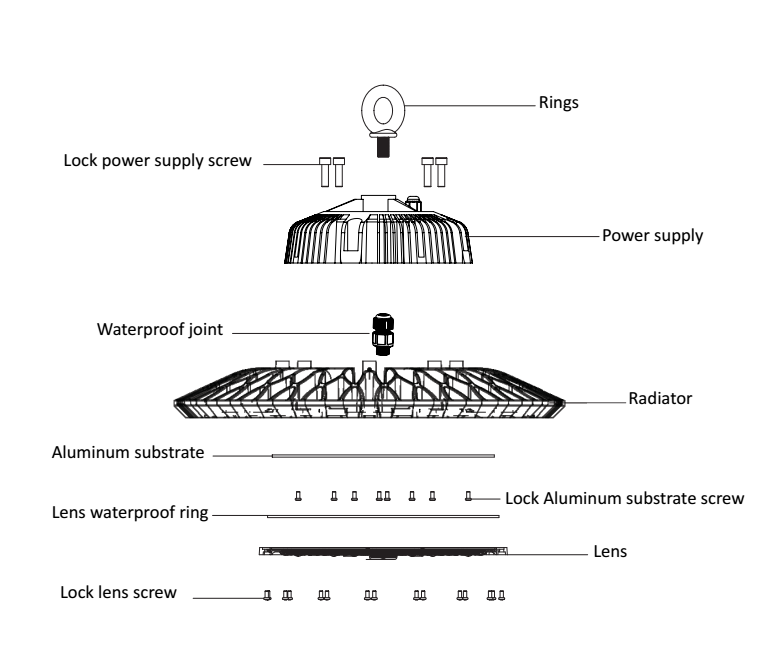 Rings

Lock power supply screw

Power supply

Waterproof joint

Radiator

Aluminum substrate

Lock Aluminum substrate screw

Lens waterproof ring

Lens

Lock lens screw