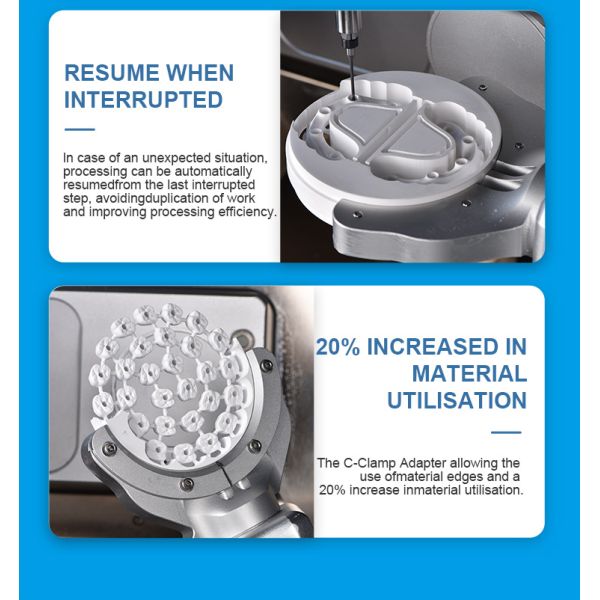 RESUME WHEN INTERRUPTED

In case of an unexpected situation, processing can be automatically resumedfrom the last interrupted step, avoidingduplication of work and improving processing efficiency.

20% INCREASED IN MATERIAL UTILISATION

The C-Clamp Adapter allowing the use ofmaterial edges and a 20% increase inmaterial utilisation.