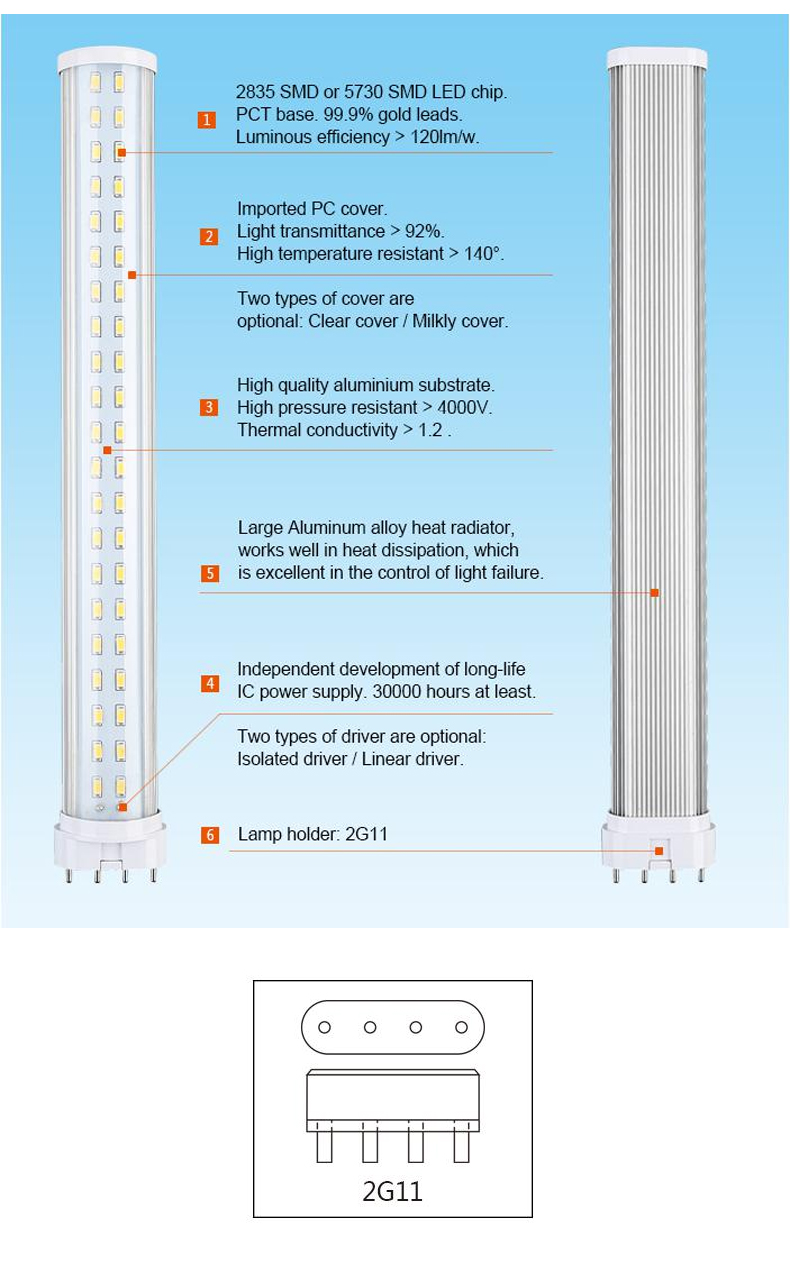 1 2835 SMD or 5730 SMD LED chip. PCT base. 99.9% gold leads. Luminous efficiency > 120lm/w.

2 Imported PC cover. Light transmittance > 92%. High temperature resistant > 140°.

Two types of cover are optional: Clear cover / Milkly cover.

3 High quality aluminium substrate. High pressure resistant > 4000V. Thermal conductivity > 1.2 .

5 Large Aluminum alloy heat radiator, works well in heat dissipation, which is excellent in the control of light failure.

4 Independent development of long-life IC power supply. 30000 hours at least.

Two types of driver are optional: Isolated driver / Linear driver.

6 Lamp holder: 2G11

2G11