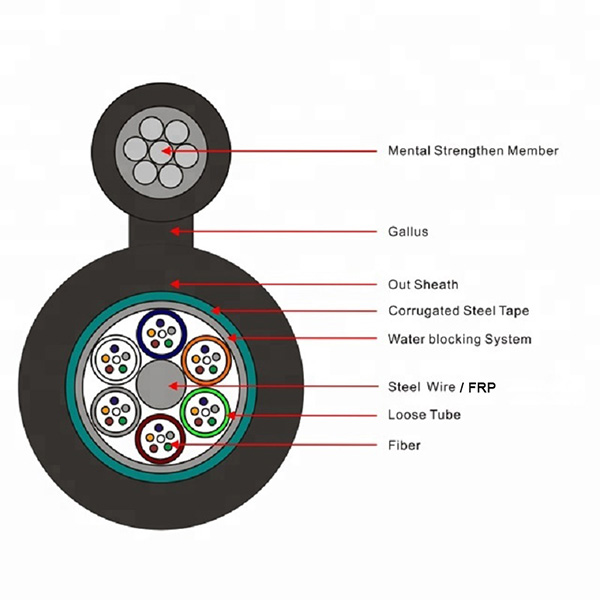 Mental Strengthen Member

Gallus

Out Sheath

Corrugated Steel Tape

Water blocking System

Steel Wire / FRP

Loose Tube

Fiber