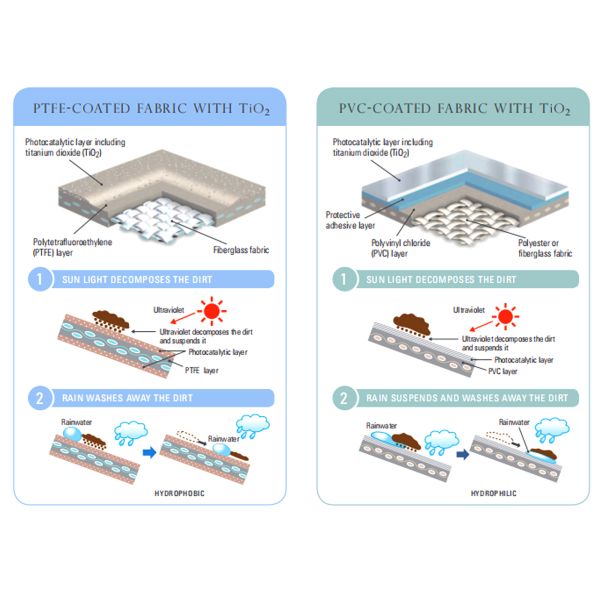 PTFE-COATED FABRIC WITH $TiO_2$

Photocatalytic layer including titanium dioxide ($TiO_2$)

Polytetrafluoroethylene (PTFE) layer

Fiberglass fabric

1 SUN LIGHT DECOMPOSES THE DIRT

Ultraviolet

Ultraviolet decomposes the dirt and suspends it

Photocatalytic layer

PTFE layer

2 RAIN WASHES AWAY THE DIRT

Rainwater

Rainwater

HYDROPHOBIC

PVC-COATED FABRIC WITH $TiO_2$

Photocatalytic layer including titanium dioxide ($TiO_2$)

Protective adhesive layer

Polyvinyl chloride (PVC) layer

Polyester or fiberglass fabric

1 SUN LIGHT DECOMPOSES THE DIRT

Ultraviolet

Ultraviolet decomposes the dirt and suspends it

Photocatalytic layer

PVC layer

2 RAIN SUSPENDS AND WASHES AWAY THE DIRT

Rainwater

Rainwater

HYDROPHILIC