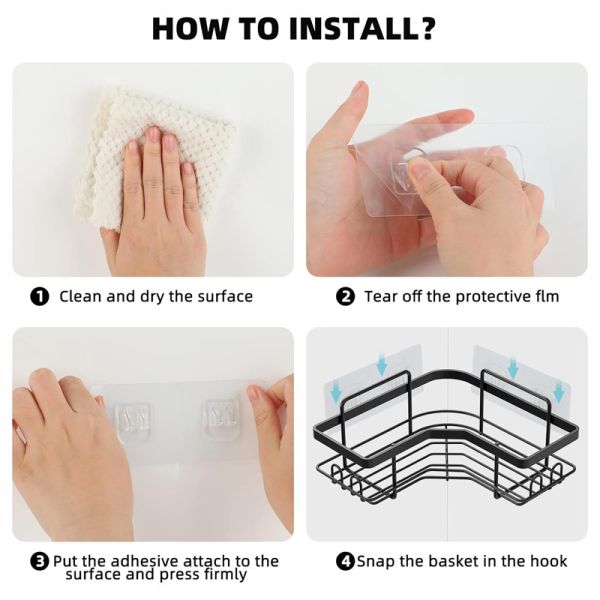 HOW TO INSTALL?

❶ Clean and dry the surface

❷ Tear off the protective flm

❸ Put the adhesive attach to the surface and press firmly

❹ Snap the basket in the hook