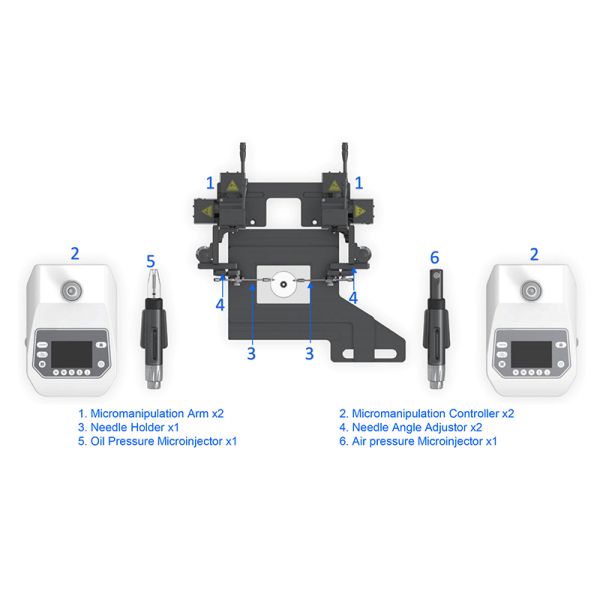 1
1
2
5
6
2
4
4
3
3

1. Micromanipulation Arm x2
3. Needle Holder x1
5. Oil Pressure Microinjector x1

2. Micromanipulation Controller x2
4. Needle Angle Adjustor x2
6. Air pressure Microinjector x1