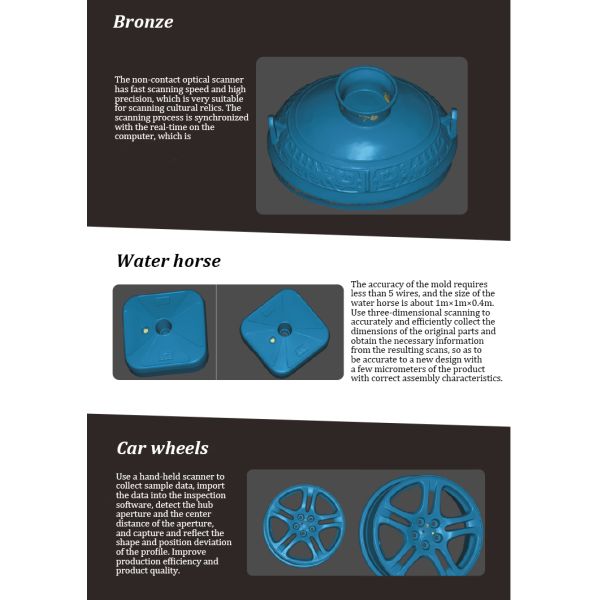 Bronze

The non-contact optical scanner has fast scanning speed and high precision, which is very suitable for scanning cultural relics. The scanning process is synchronized with the real-time on the computer, which is

Water horse

The accuracy of the mold requires less than 5 wires, and the size of the water horse is about 1m×1m×0.4m. Use three-dimensional scanning to accurately and efficiently collect the dimensions of the original parts and obtain the necessary information from the resulting scans, so as to be accurate to a new design with a few micrometers of the product with correct assembly characteristics.

Car wheels

Use a hand-held scanner to collect sample data, import the data into the inspection software, detect the hub aperture and the center distance of the aperture, and capture and reflect the shape and position deviation of the profile. Improve production efficiency and product quality.