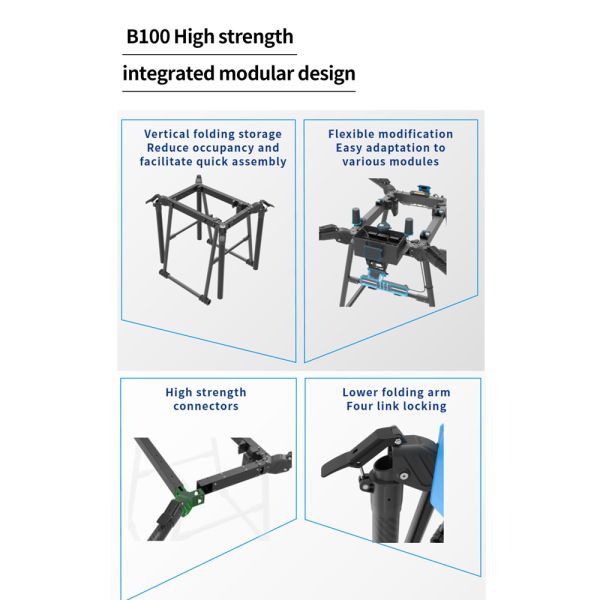 B100 High strength

integrated modular design

Vertical folding storage
Reduce occupancy and
facilitate quick assembly

Flexible modification
Easy adaptation to
various modules

High strength
connectors

Lower folding arm
Four link locking