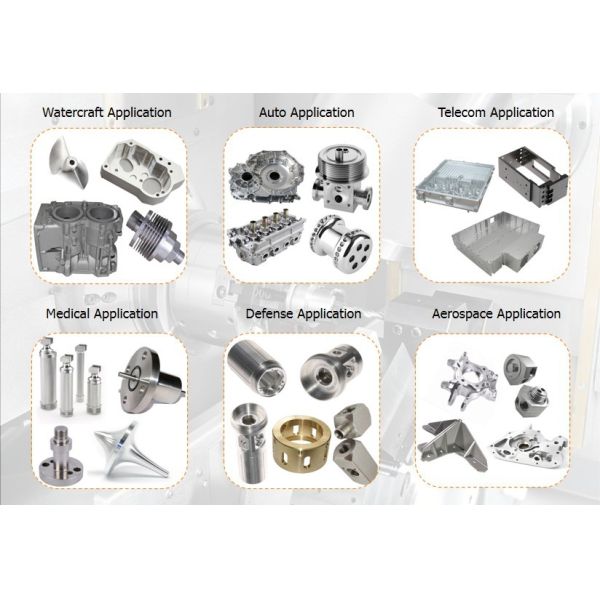 Watercraft Application

Auto Application

Telecom Application

Medical Application

Defense Application

Aerospace Application