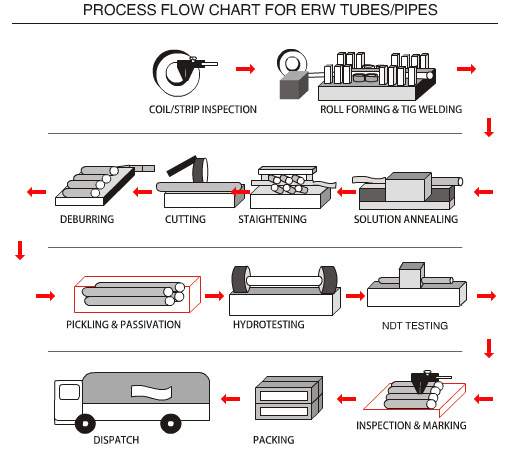 PROCESS FLOW CHART FOR ERW TUBES/PIPES

COIL/STRIP INSPECTION

ROLL FORMING & TIG WELDING

SOLUTION ANNEALING

STAIGHTENING

CUTTING

DEBURRING

PICKLING & PASSIVATION

HYDROTESTING

NDT TESTING

INSPECTION & MARKING

PACKING

DISPATCH