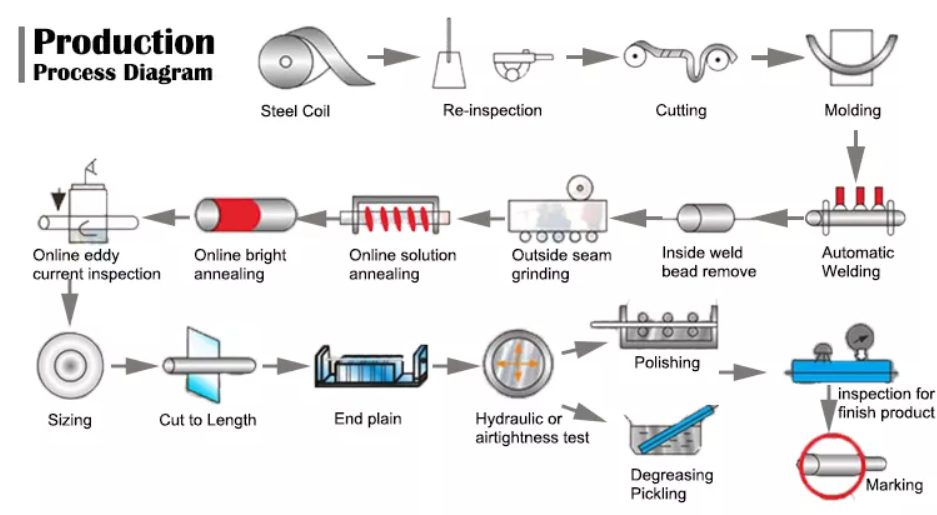 Production
Process Diagram

Steel Coil

Re-inspection

Cutting

Molding

Automatic Welding

Inside weld bead remove

Outside seam grinding

Online solution annealing

Online bright annealing

Online eddy current inspection

Sizing

Cut to Length

End plain

Hydraulic or airtightness test

Polishing

Degreasing Pickling

inspection for finish product

Marking