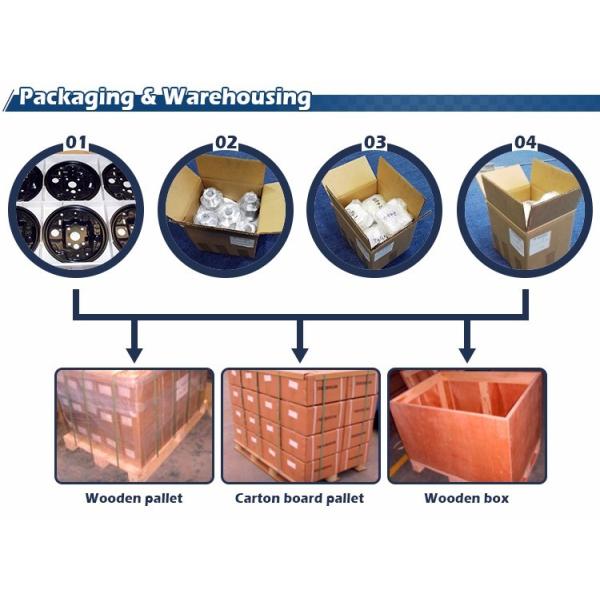 Packaging & Warehousing

01

02

03

04

Wooden pallet

Carton board pallet

Wooden box