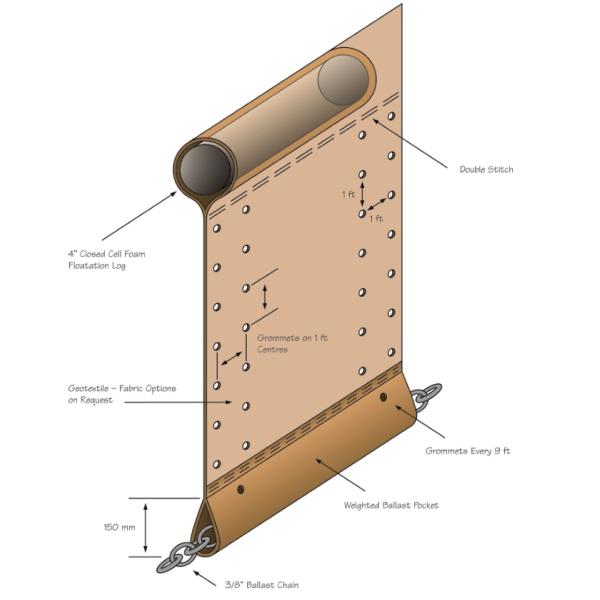 Double Stitch

1 ft

1 ft

4" Closed Cell Foam Floatation Log

Grommets on 1 ft Centres

Geotextile – Fabric Options on Request

Grommets Every 9 ft

Weighted Ballast Pocket

150 mm

3/8" Ballast Chain