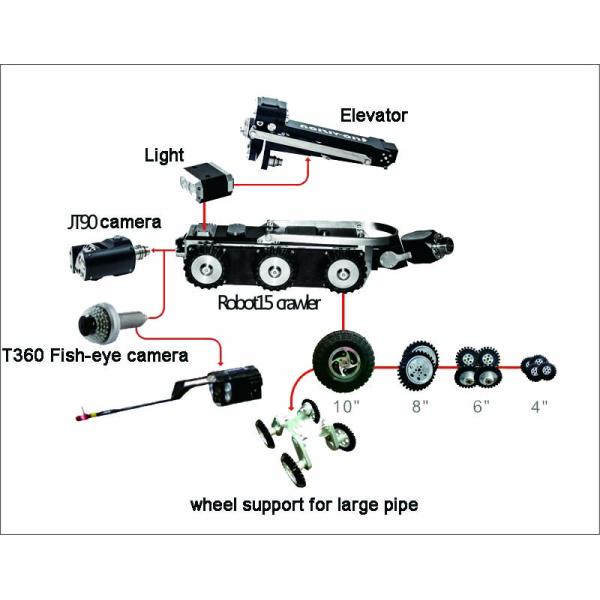 Elevator

Light

JT90 camera

Robot15 crawler

T360 Fish-eye camera

10"

8"

6"

4"

wheel support for large pipe