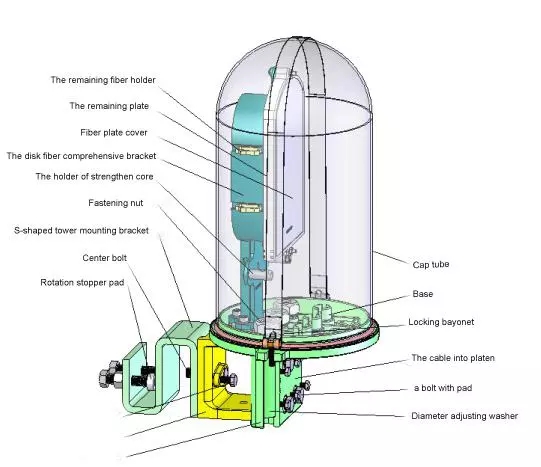 The remaining fiber holder
The remaining plate
Fiber plate cover
The disk fiber comprehensive bracket
The holder of strengthen core
Fastening nut
S-shaped tower mounting bracket
Center bolt
Rotation stopper pad
Cap tube
Base
Locking bayonet
The cable into platen
a bolt with pad
Diameter adjusting washer