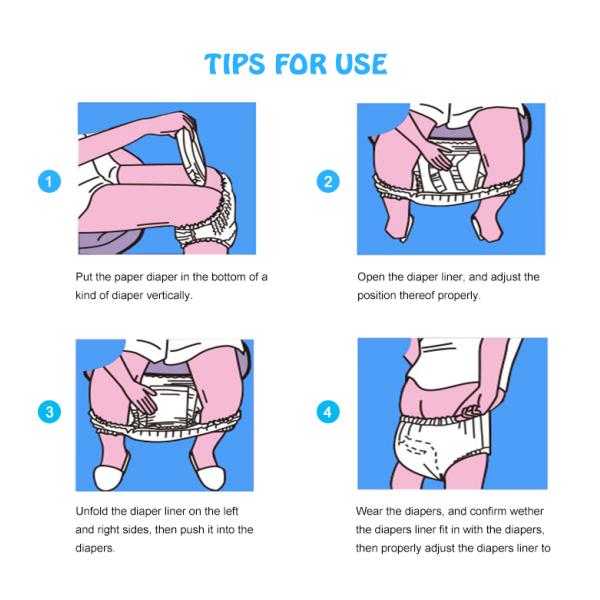 TIPS FOR USE

1

Put the paper diaper in the bottom of a kind of diaper vertically.

2

Open the diaper liner, and adjust the position thereof properly.

3

Unfold the diaper liner on the left and right sides, then push it into the diapers.

4

Wear the diapers, and confirm wether the diapers liner fit in with the diapers, then properly adjust the diapers liner to