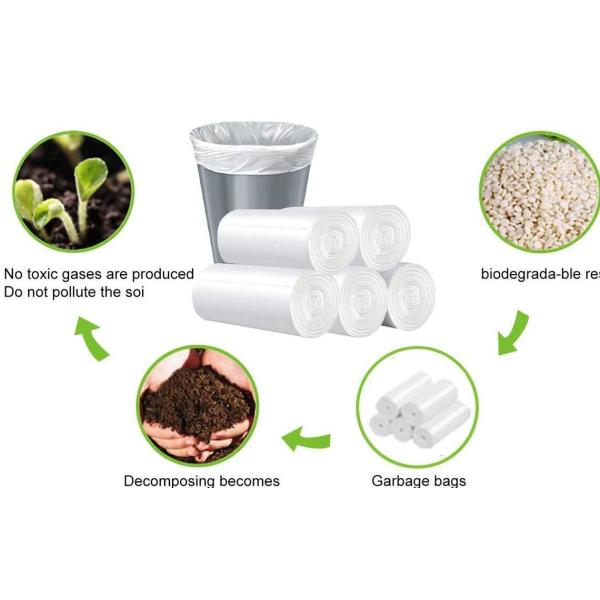 No toxic gases are produced
Do not pollute the soi

biodegrada-ble res

Decomposing becomes

Garbage bags