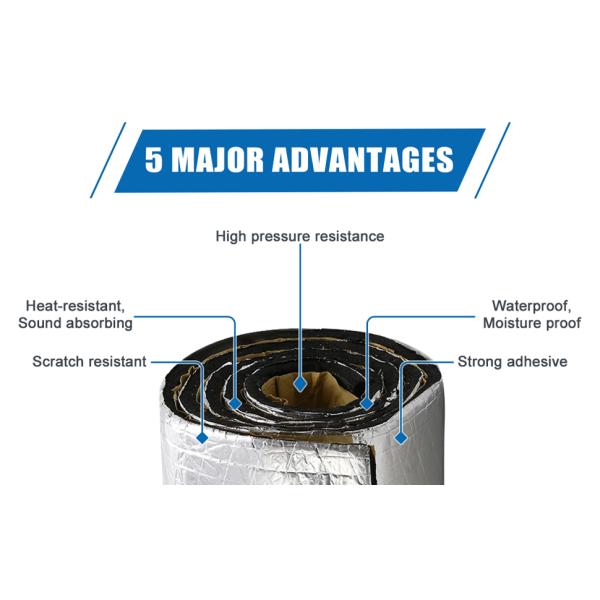 5 MAJOR ADVANTAGES

High pressure resistance

Heat-resistant,
Sound absorbing

Waterproof,
Moisture proof

Scratch resistant

Strong adhesive