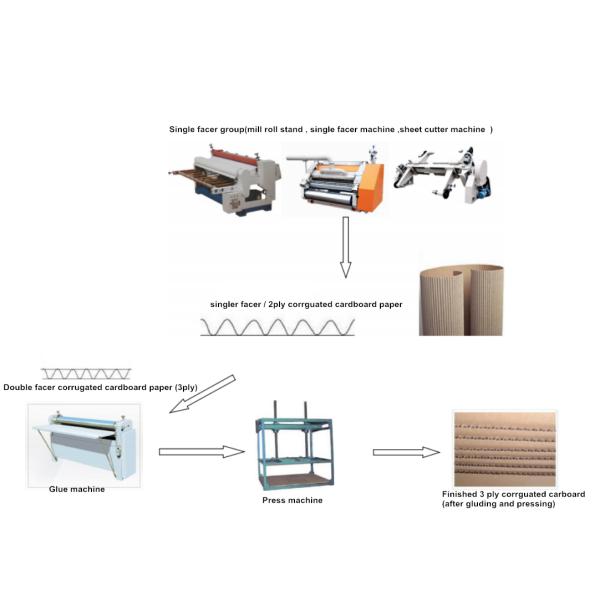 Single facer group(mill roll stand , single facer machine ,sheet cutter machine )

singler facer / 2ply corrguated cardboard paper

Double facer corrugated cardboard paper (3ply)

Glue machine

Press machine

Finished 3 ply corrguated carboard (after gluding and pressing)