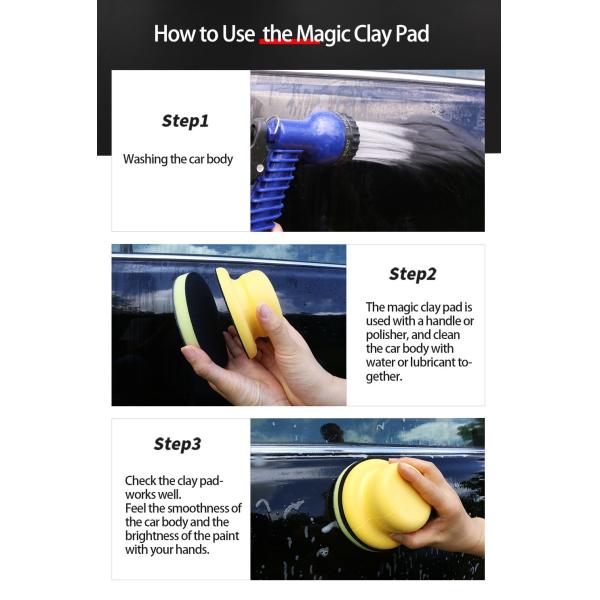 How to Use the Magic Clay Pad

Step1

Washing the car body

Step2

The magic clay pad is used with a handle or polisher, and clean the car body with water or lubricant together.

Step3

Check the clay pad-works well.
Feel the smoothness of the car body and the brightness of the paint with your hands.