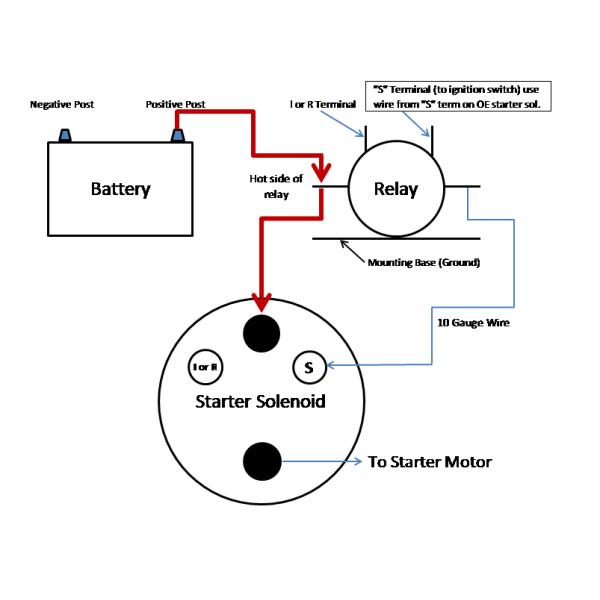 Negative Post

Positive Post

I or R Terminal

"S" Terminal (to ignition switch) use wire from "S" term on OE starter sol.

Battery

Hot side of relay

Relay

Mounting Base (Ground)

10 Gauge Wire

I or R

S

Starter Solenoid

To Starter Motor