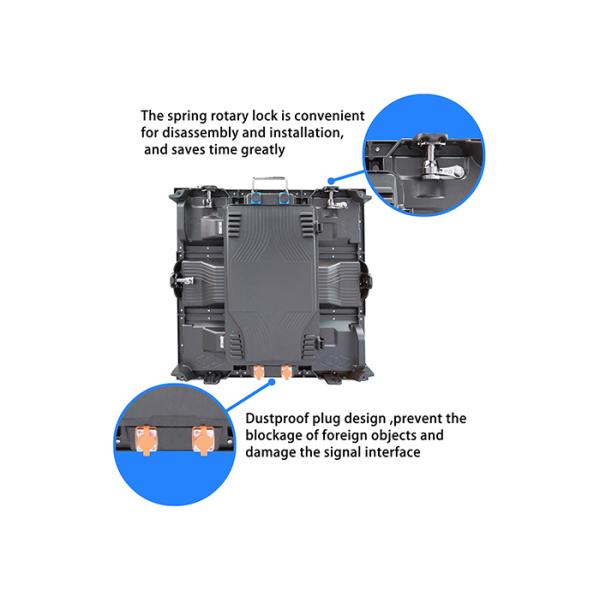 The spring rotary lock is convenient for disassembly and installation, and saves time greatly

Dustproof plug design ,prevent the blockage of foreign objects and damage the signal interface