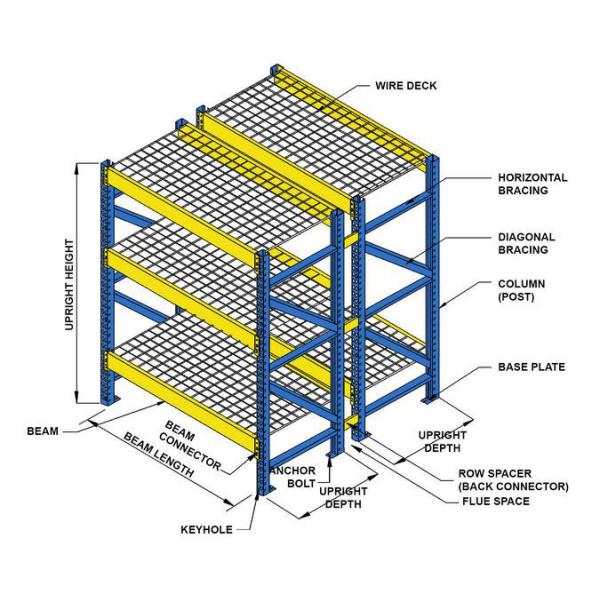 WIRE DECK

HORIZONTAL BRACING

DIAGONAL BRACING

COLUMN (POST)

BASE PLATE

UPRIGHT HEIGHT

BEAM

BEAM CONNECTOR

BEAM LENGTH

ANCHOR BOLT

UPRIGHT DEPTH

UPRIGHT DEPTH

ROW SPACER (BACK CONNECTOR)

FLUE SPACE

KEYHOLE