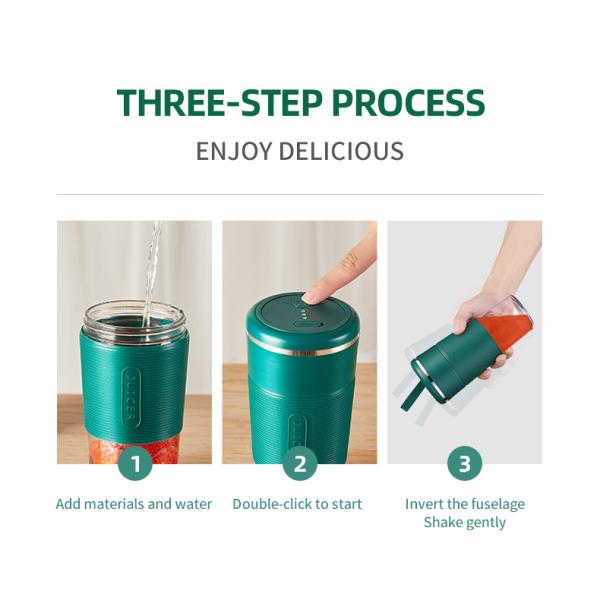 THREE-STEP PROCESS

ENJOY DELICIOUS

JUICER

JUICER

1

Add materials and water

2

Double-click to start

3

Invert the fuselage
Shake gently