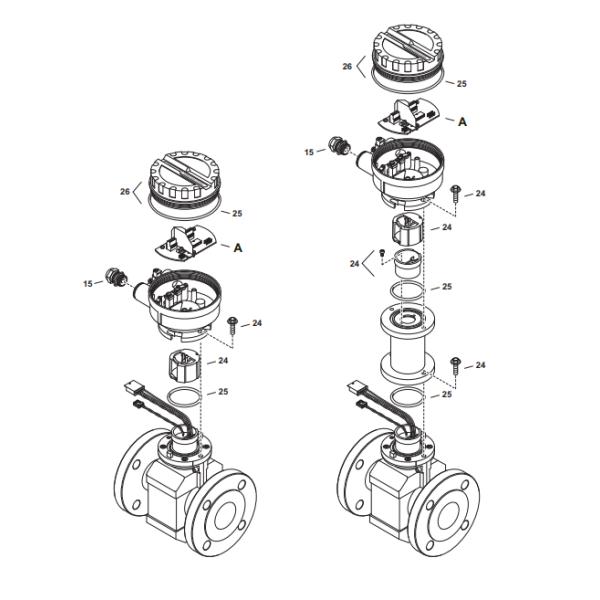 26
25
A
15
24
24
25

26
25
A
15
24
24
24
25
24
25