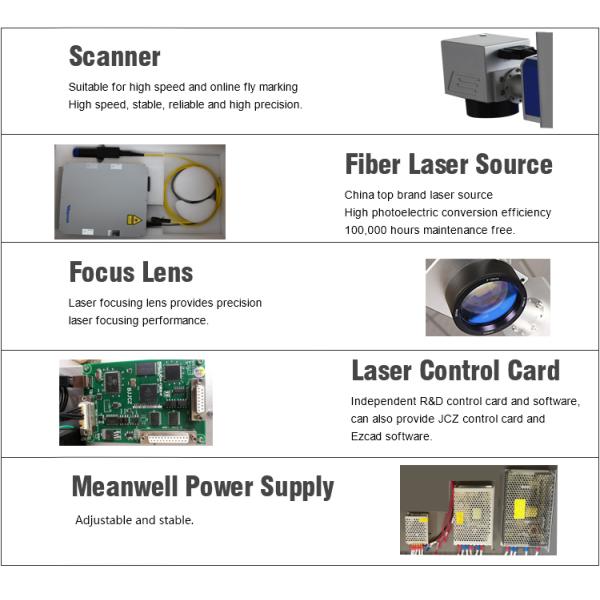 Scanner

Suitable for high speed and online fly marking
High speed, stable, reliable and high precision.

Fiber Laser Source

China top brand laser source
High photoelectric conversion efficiency
100,000 hours maintenance free.

Focus Lens

Laser focusing lens provides precision laser focusing performance.

Laser Control Card

Independent R&D control card and software, can also provide JCZ control card and Ezcad software.

Meanwell Power Supply

Adjustable and stable.