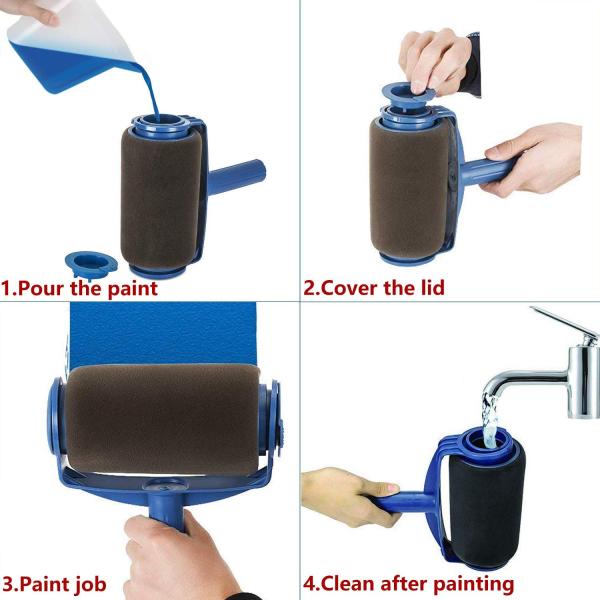 1.Pour the paint

2.Cover the lid

3.Paint job

4.Clean after painting