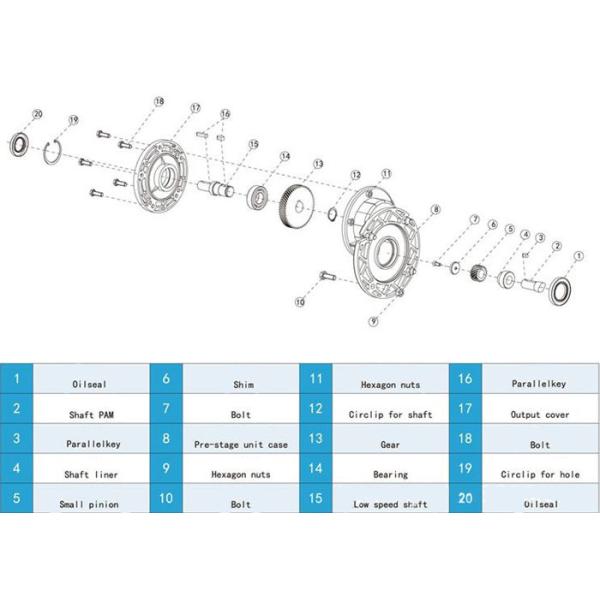 20 19 18 17 16 15 14 13 12 11 8 7 6 5 4 3 2 1 10 9

| 1 | Oilseal | 6 | Shim | 11 | Hexagon nuts | 16 | Parallelkey |
|---|---|---|---|---|---|---|---|
| 2 | Shaft PAM | 7 | Bolt | 12 | Circlip for shaft | 17 | Output cover |
| 3 | Parallelkey | 8 | Pre-stage unit case | 13 | Gear | 18 | Bolt |
| 4 | Shaft liner | 9 | Hexagon nuts | 14 | Bearing | 19 | Circlip for hole |
| 5 | Small pinion | 10 | Bolt | 15 | Low speed shaft | 20 | Oilseal |