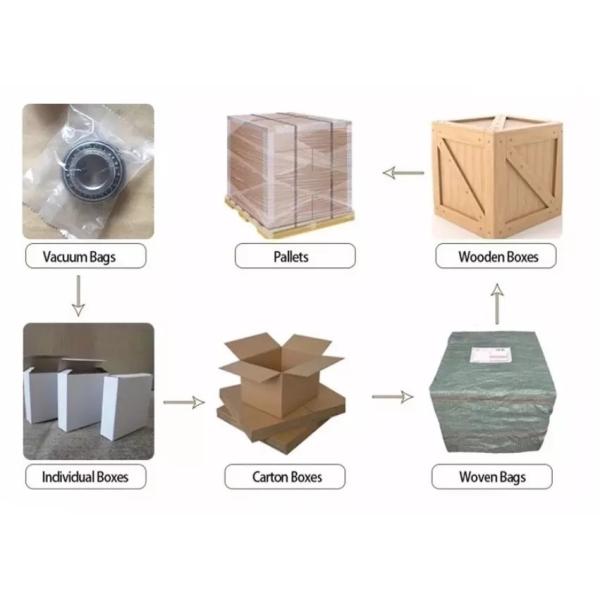 Vacuum Bags

Pallets

Wooden Boxes

Individual Boxes

Carton Boxes

Woven Bags