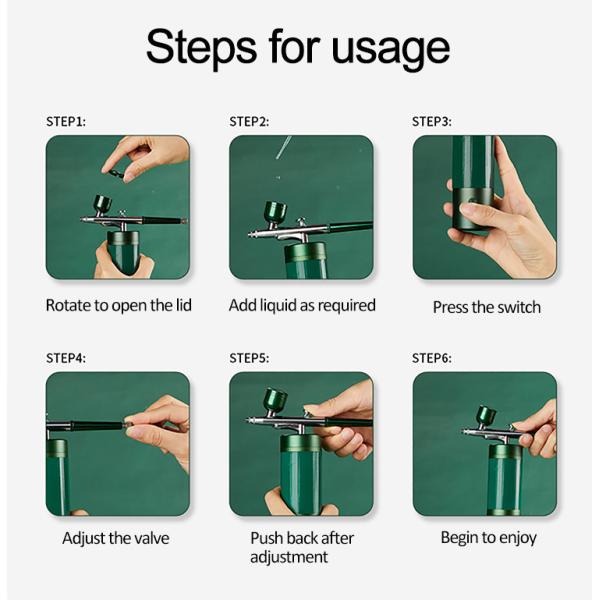 Steps for usage

STEP1:

Rotate to open the lid

STEP2:

Add liquid as required

STEP3:

Press the switch

STEP4:

Adjust the valve

STEP5:

Push back after adjustment

STEP6:

Begin to enjoy