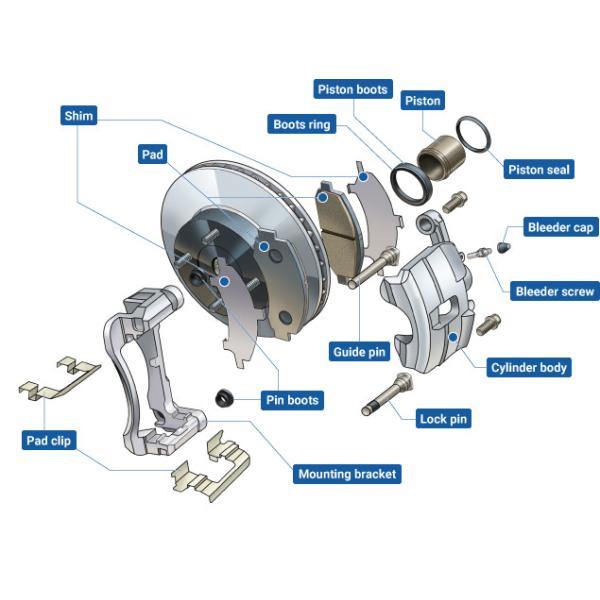 Piston boots
Piston
Shim
Boots ring
Pad
Piston seal
Bleeder cap
Bleeder screw
Guide pin
Cylinder body
Pin boots
Lock pin
Pad clip
Mounting bracket