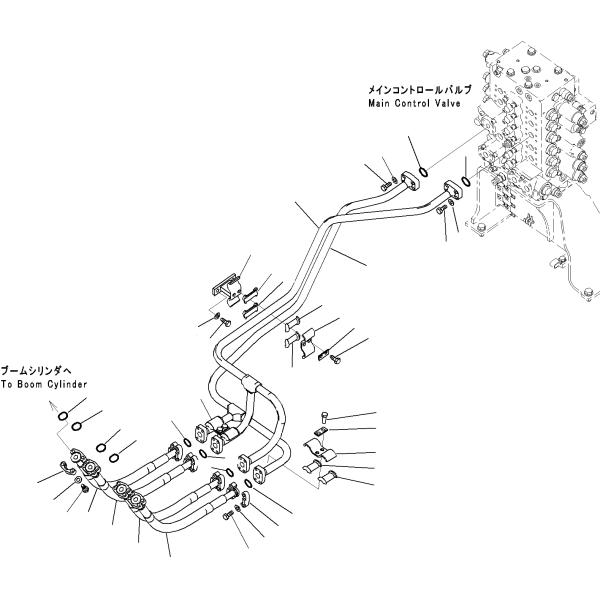 メインコントロールバルブ
Main Control Valve

ブームシリンダへ
To Boom Cylinder