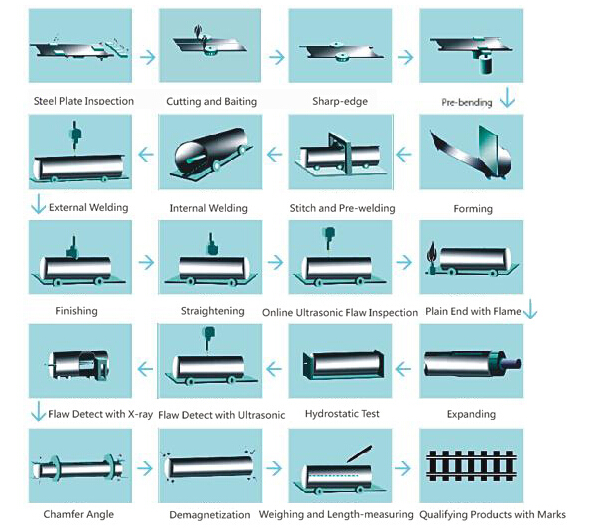 Steel Plate Inspection

Cutting and Baiting

Sharp-edge

Pre-bending

Forming

Stitch and Pre-welding

Internal Welding

External Welding

Finishing

Straightening

Online Ultrasonic Flaw Inspection

Plain End with Flame

Expanding

Hydrostatic Test

Flaw Detect with Ultrasonic

Flaw Detect with X-ray

Chamfer Angle

Demagnetization

Weighing and Length-measuring

Qualifying Products with Marks