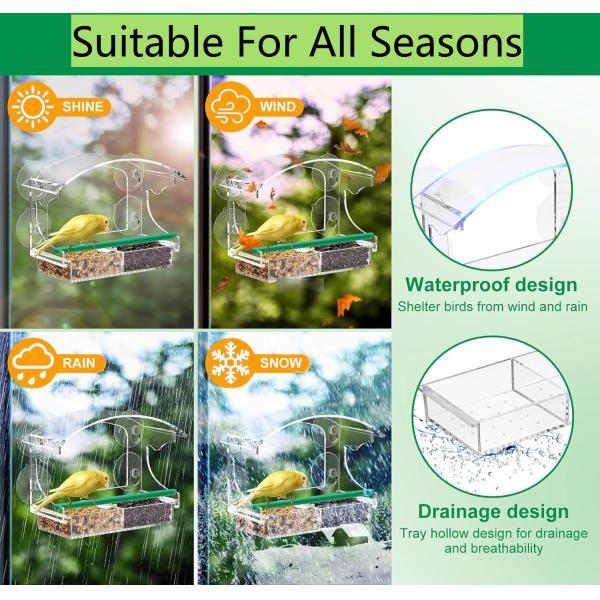 Suitable For All Seasons

SHINE

WIND

RAIN

SNOW

Waterproof design
Shelter birds from wind and rain

Drainage design
Tray hollow design for drainage and breathability