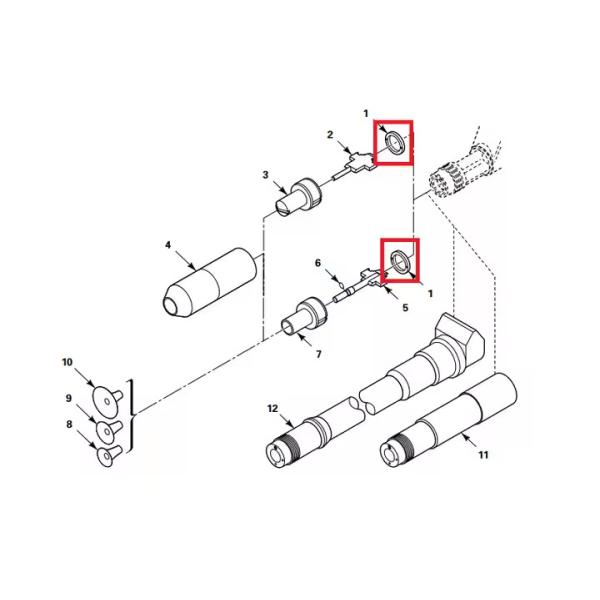 1
2
3
4
6
1
5
7
10
9
8
12
11