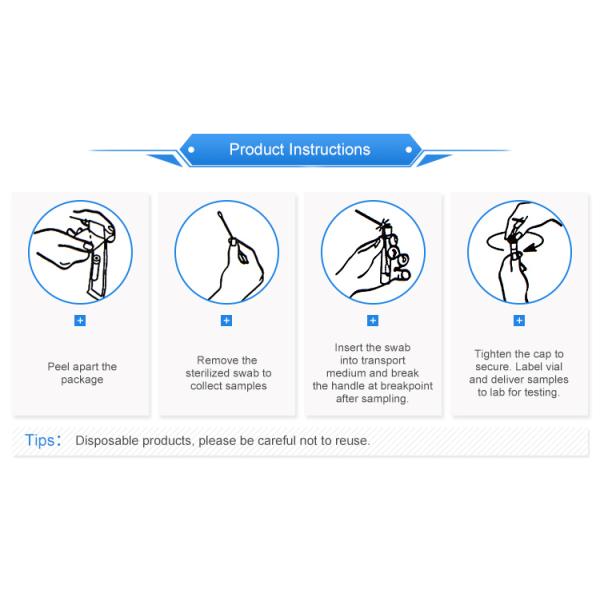 Product Instructions

+

Peel apart the package

+

Remove the sterilized swab to collect samples

+

Insert the swab into transport medium and break the handle at breakpoint after sampling.

+

Tighten the cap to secure. Label vial and deliver samples to lab for testing.

Tips： Disposable products, please be careful not to reuse.